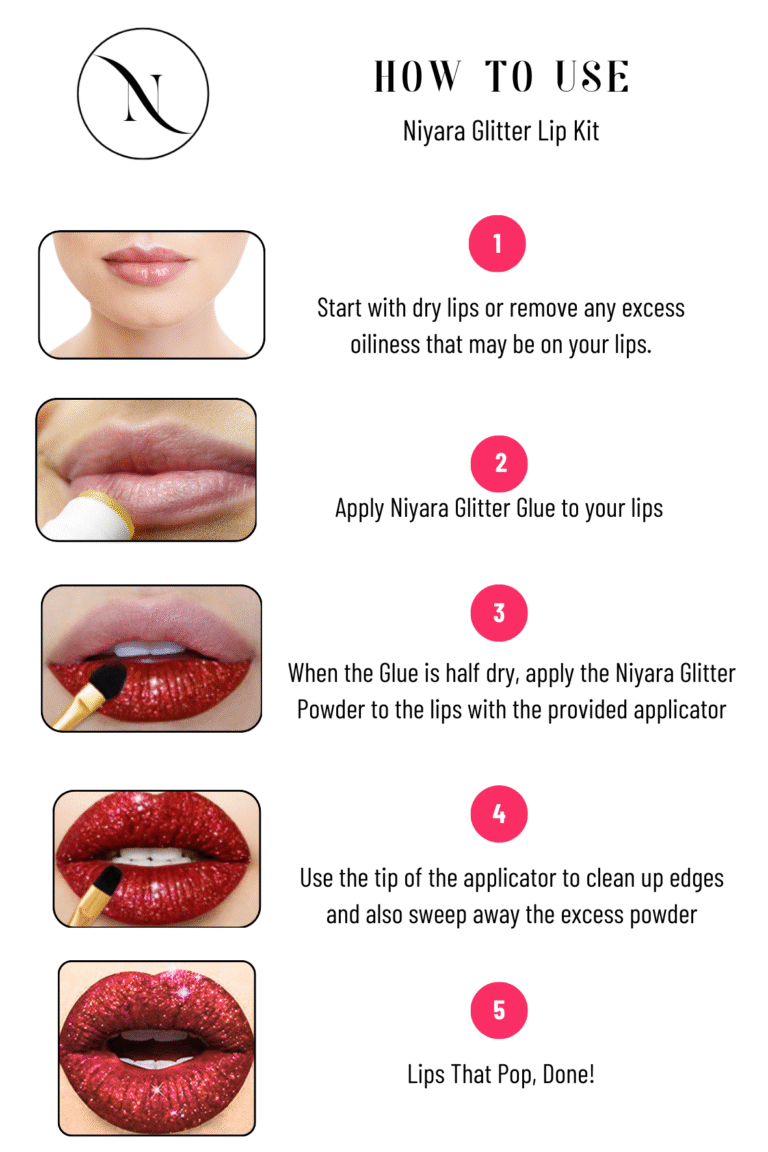 N

HOW TO USE

Niyara Glitter Lip Kit

1

Start with dry lips or remove any excess oiliness that may be on your lips.

2

Apply Niyara Glitter Glue to your lips

3

When the Glue is half dry, apply the Niyara Glitter Powder to the lips with the provided applicator

4

Use the tip of the applicator to clean up edges and also sweep away the excess powder

5

Lips That Pop, Done!